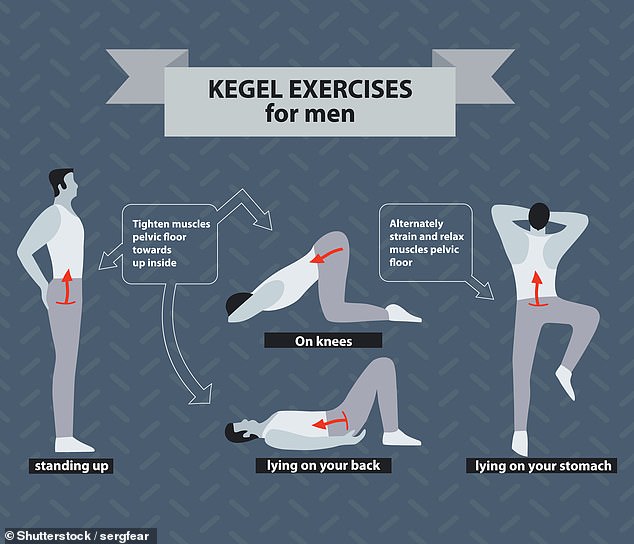 KEGEL EXERCISES
for men

Tighten muscles pelvic floor towards up inside

Alternately strain and relax muscles pelvic floor

On knees

standing up

lying on your back

lying on your stomach

© Shutterstock / sergfear